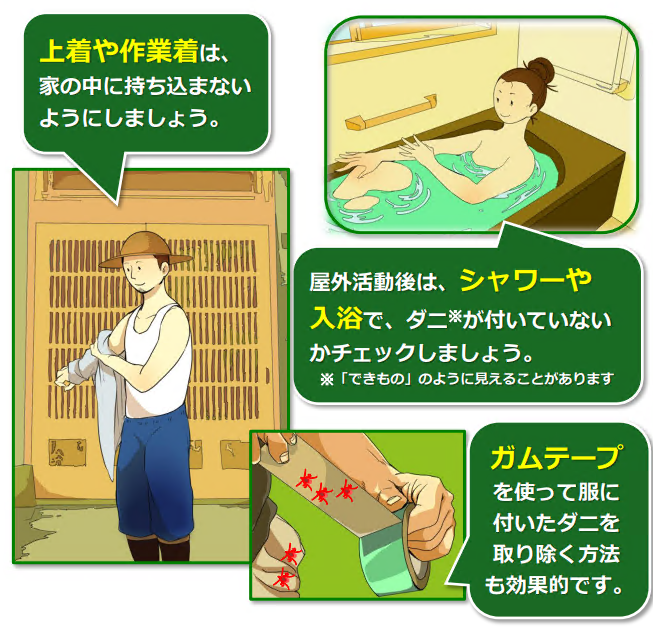 上着や作業着は、家の中に持ち込まないようにしましょう。

屋外活動後は、シャワーや入浴で、ダニ※が付いていないかチェックしましょう。
※「できもの」のように見えることがあります

ガムテープを使って服に付いたダニを取り除く方法も効果的です。